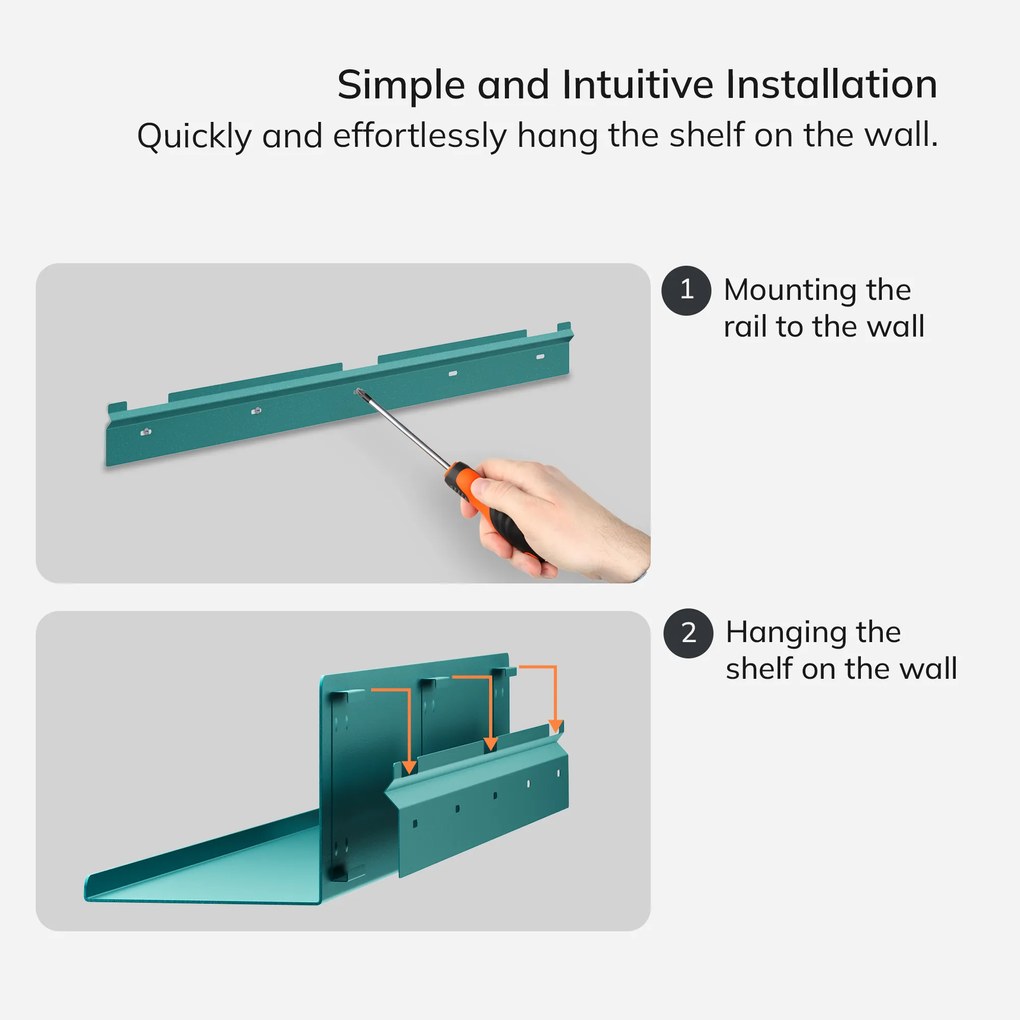 Simple and Intuitive Installation
Quickly and effortlessly hang the shelf on the wall.

1 Mounting the rail to the wall

2 Hanging the shelf on the wall