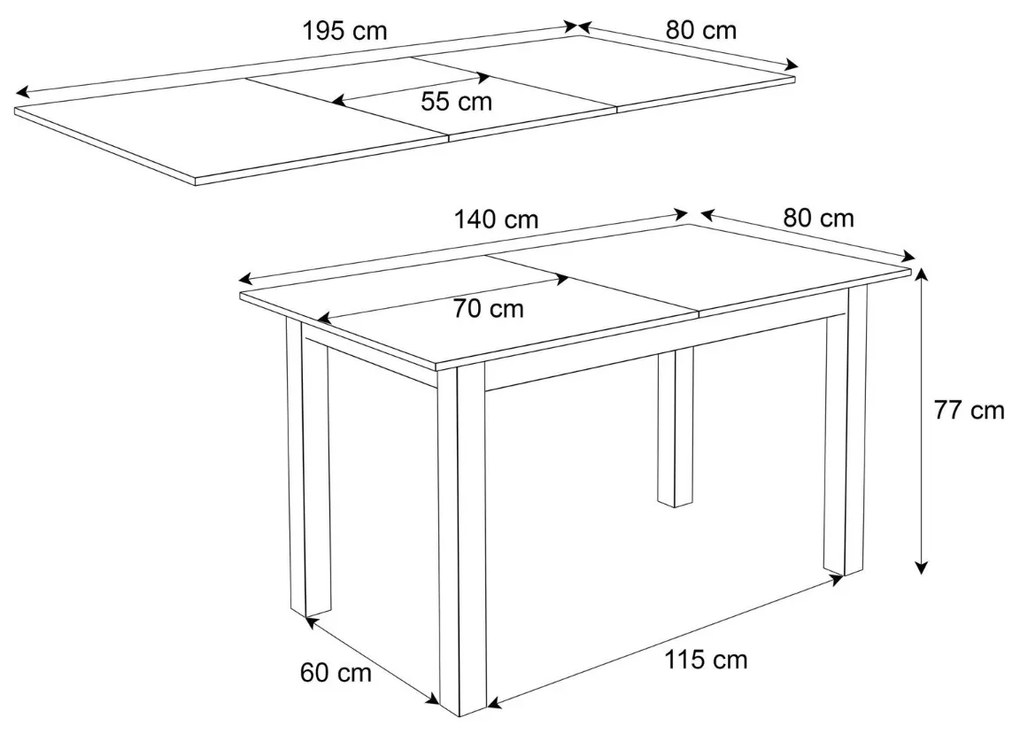 195 cm
80 cm
55 cm
140 cm
80 cm
70 cm
77 cm
60 cm
115 cm