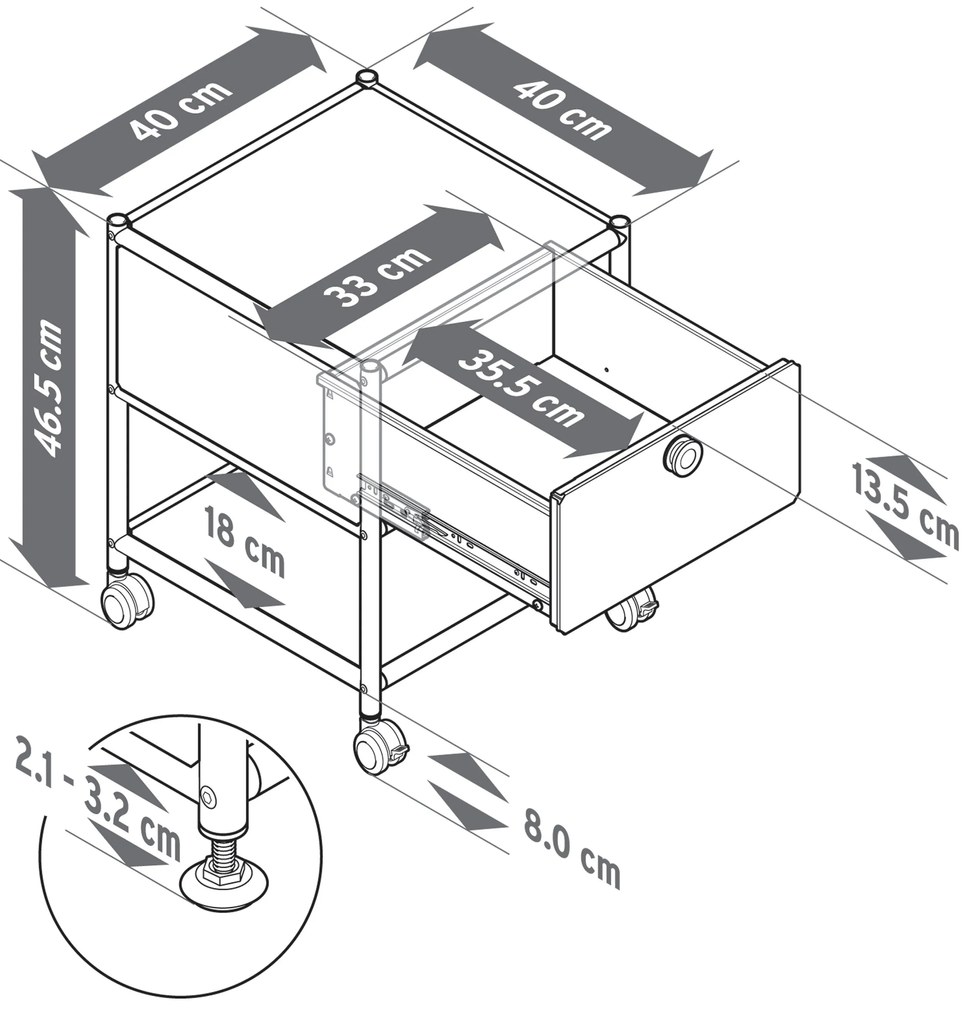 40 cm
40 cm
46.5 cm
33 cm
35.5 cm
13.5 cm
18 cm
8.0 cm
2.1 - 3.2 cm