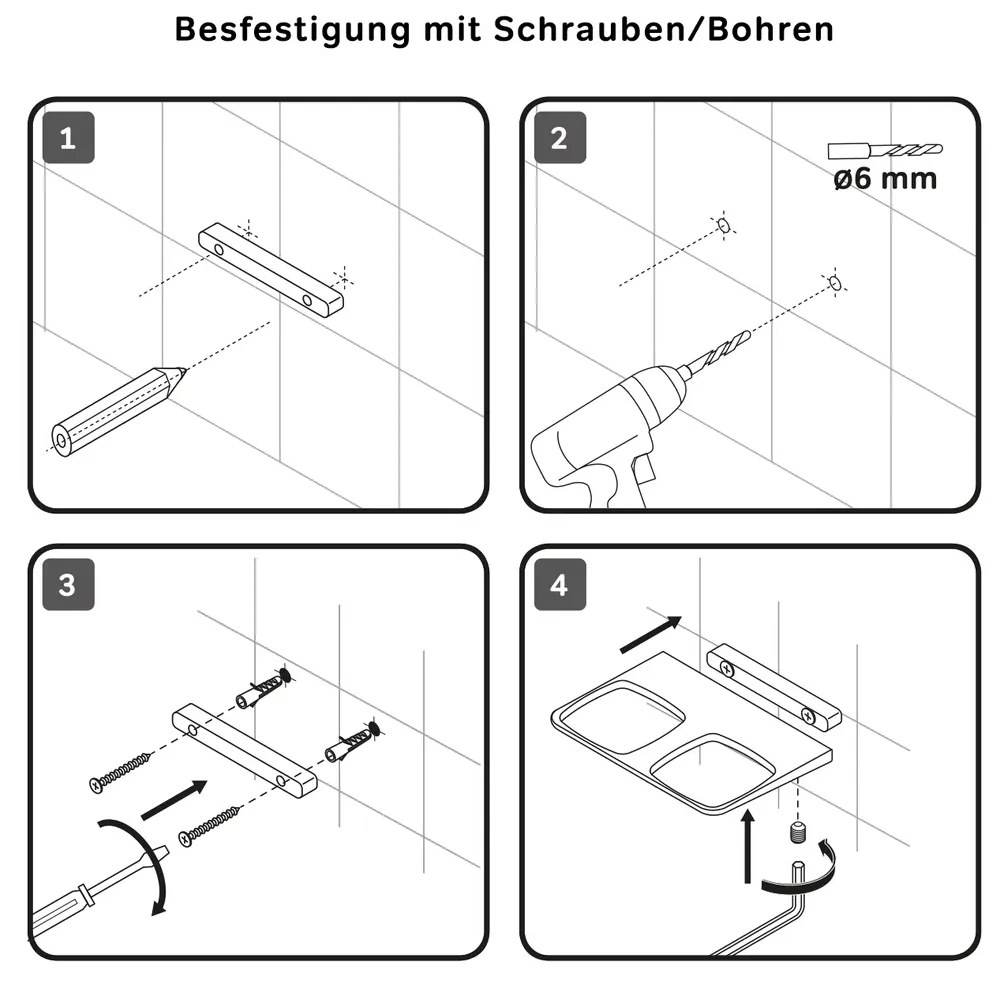 Besfestigung mit Schrauben/Bohren

1

2

ø6 mm

3

4