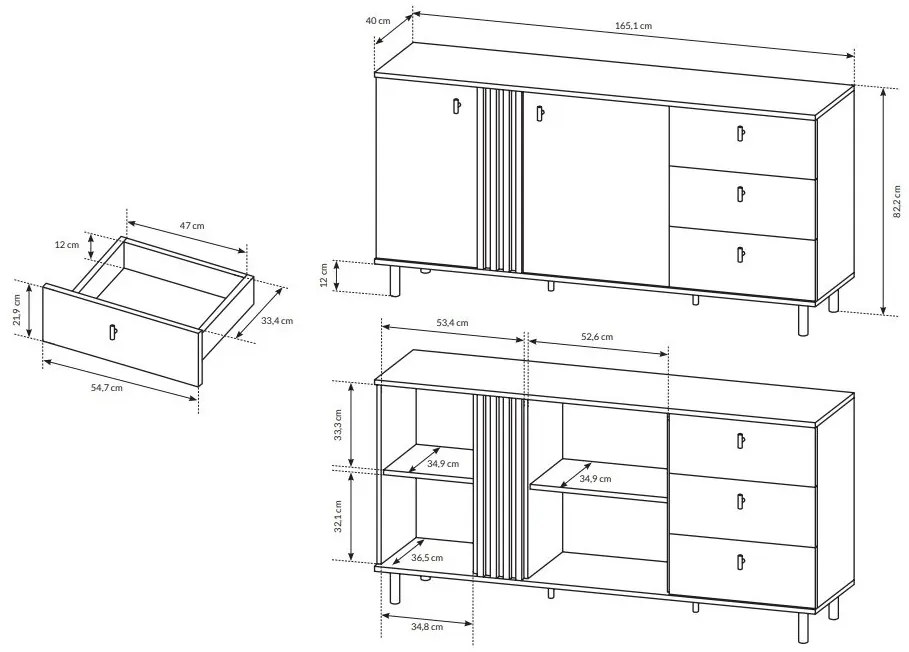 40 cm
165,1 cm
82,2 cm
12 cm
47 cm
12 cm
21,9 cm
33,4 cm
54,7 cm
53,4 cm
52,6 cm
33,3 cm
34,9 cm
34,9 cm
32,1 cm
36,5 cm
34,8 cm