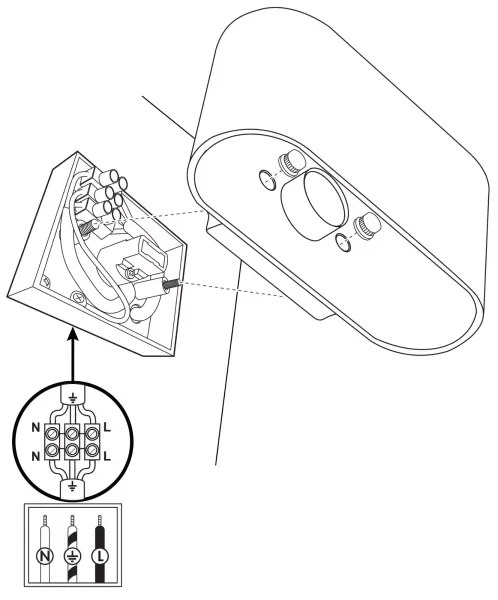 N
L
N
L
N
L