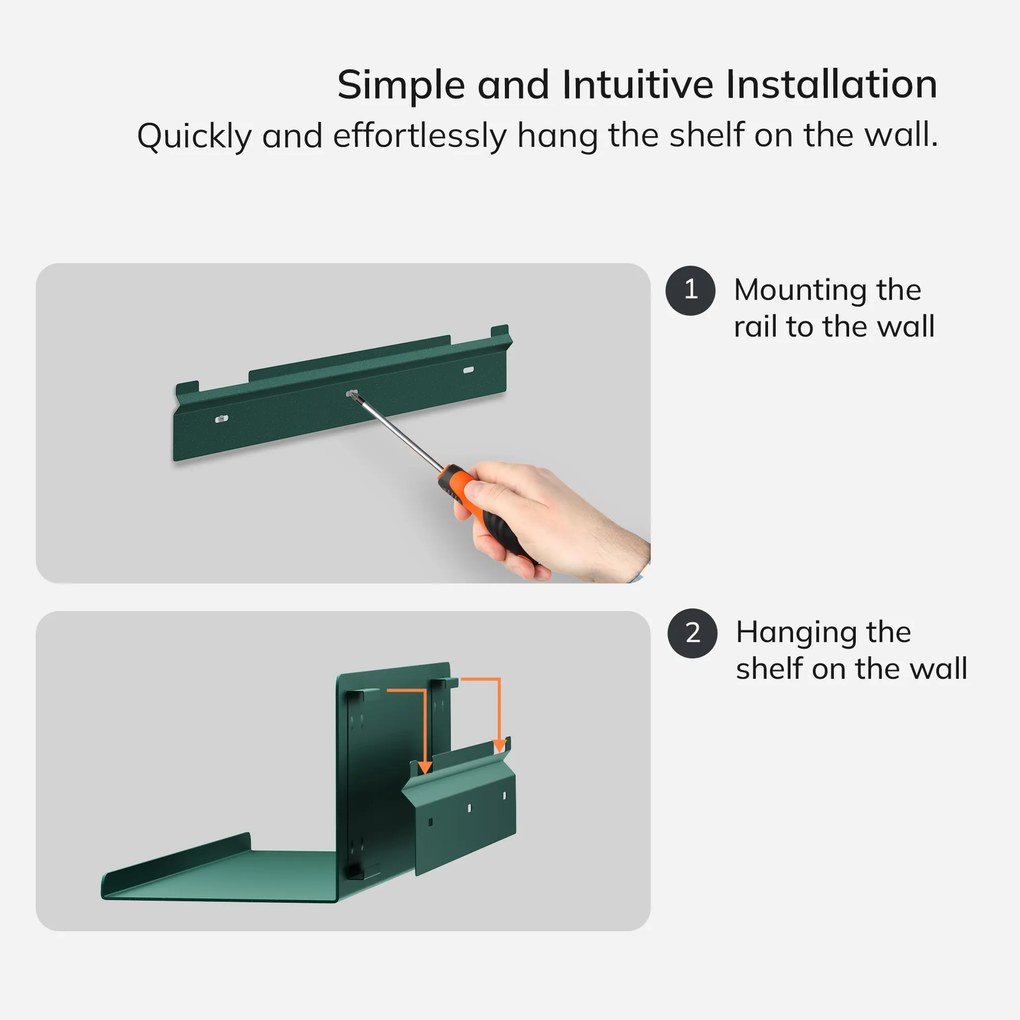 Simple and Intuitive Installation
Quickly and effortlessly hang the shelf on the wall.

1 Mounting the rail to the wall

2 Hanging the shelf on the wall