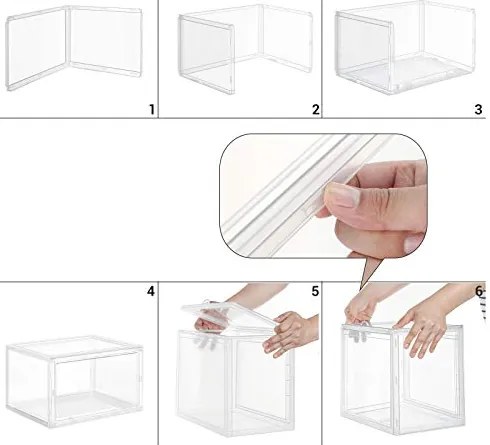 1

2

3

4

5

6