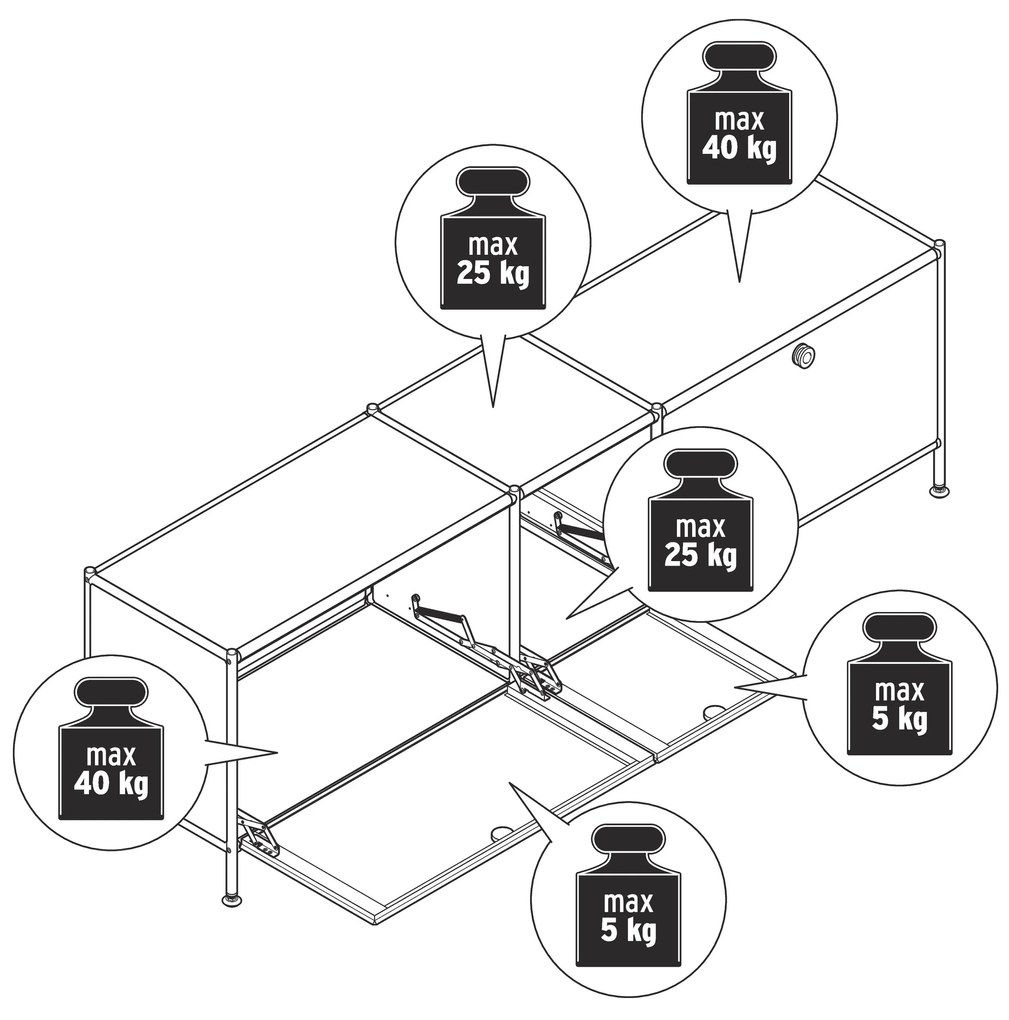 max
40 kg

max
25 kg

max
25 kg

max
5 kg

max
40 kg

max
5 kg