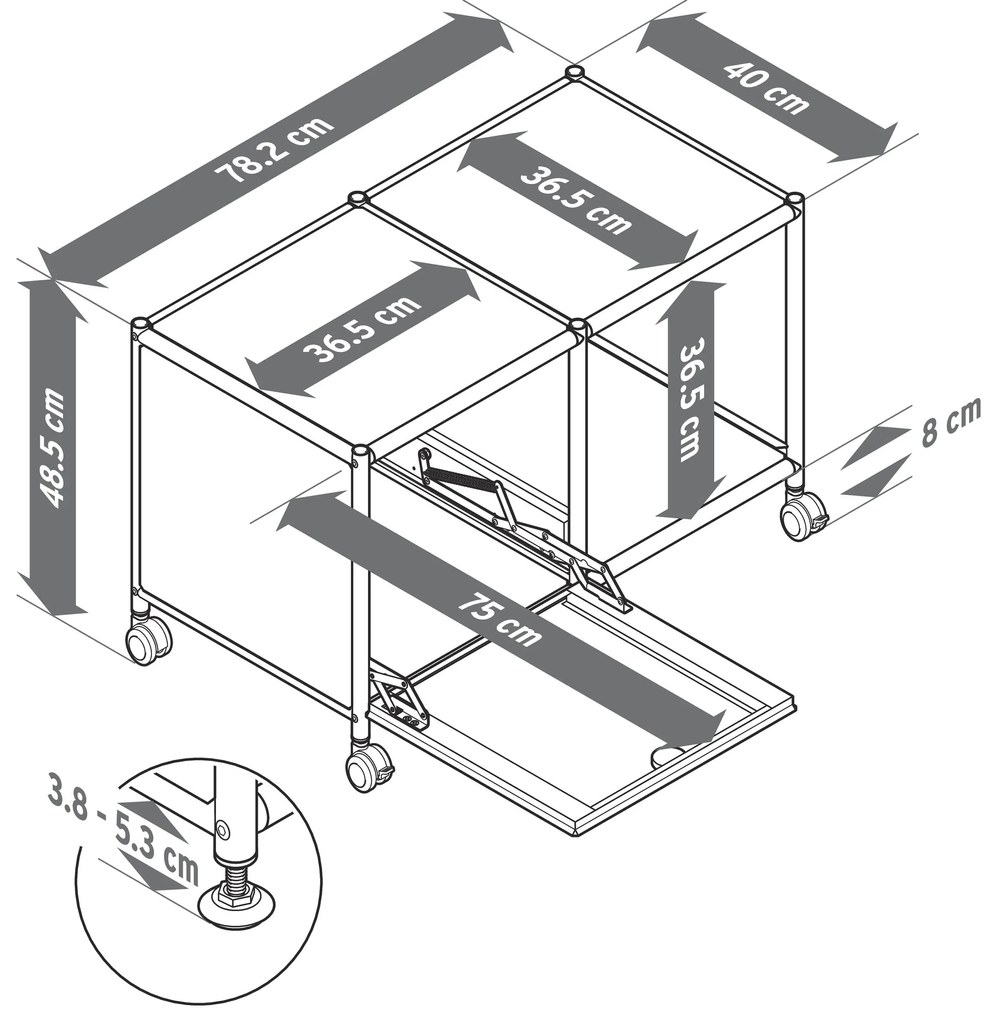 78.2 cm

40 cm

36.5 cm

36.5 cm

48.5 cm

36.5 cm

8 cm

75 cm

3.8 - 5.3 cm