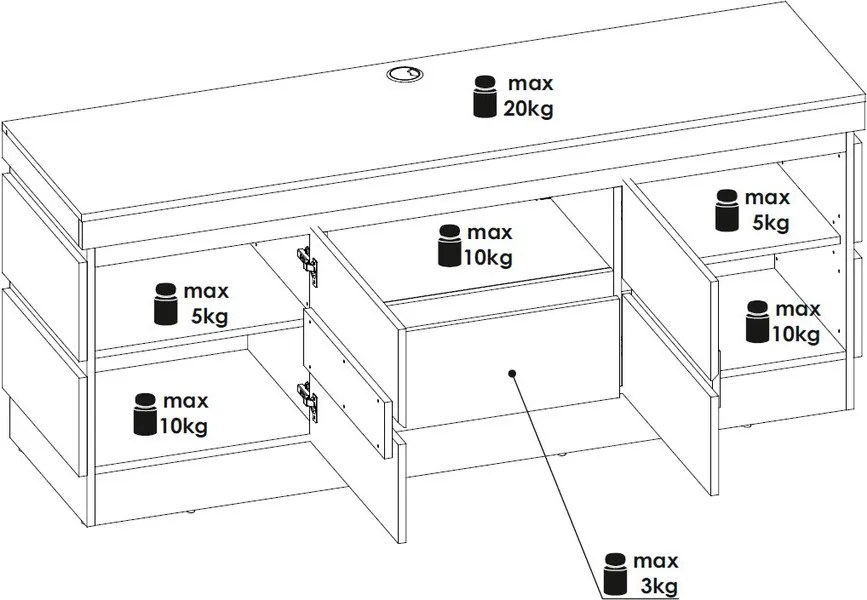 max 20kg

max 5kg

max 10kg

max 5kg

max 10kg

max 10kg

max 3kg