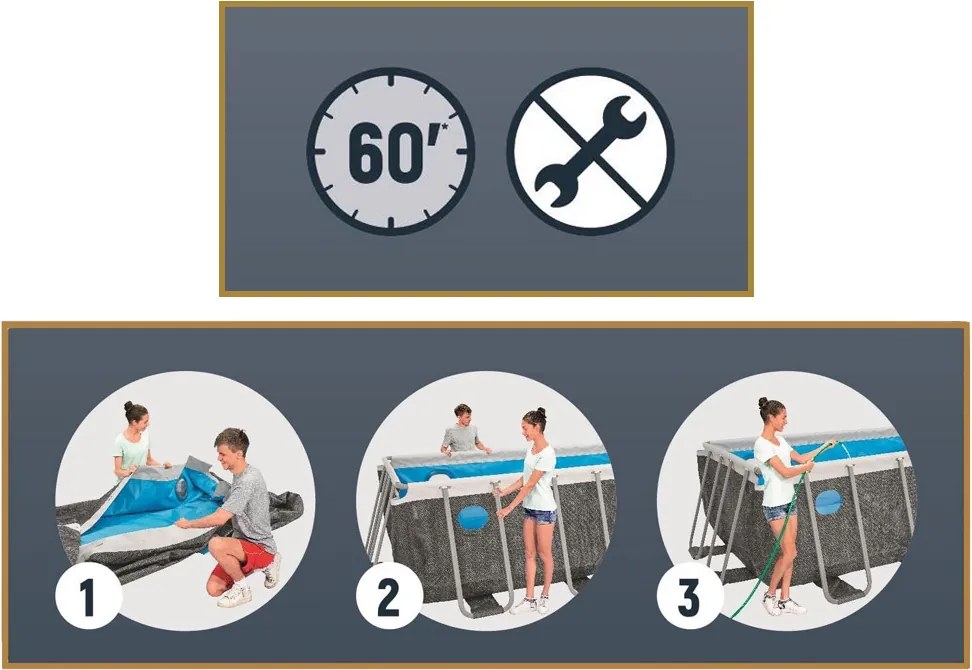 60'*

1

2

3