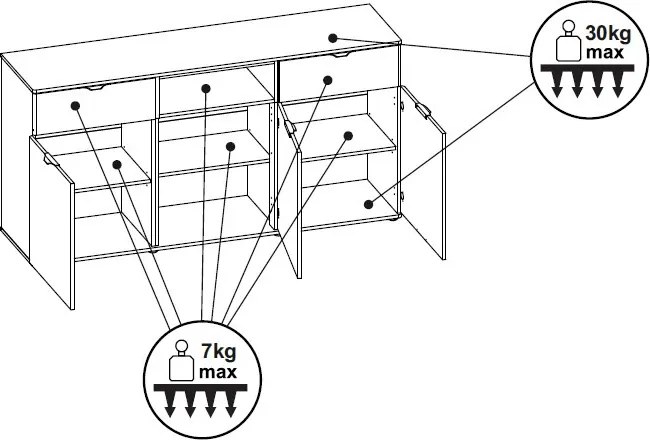 30kg
max

7kg
max