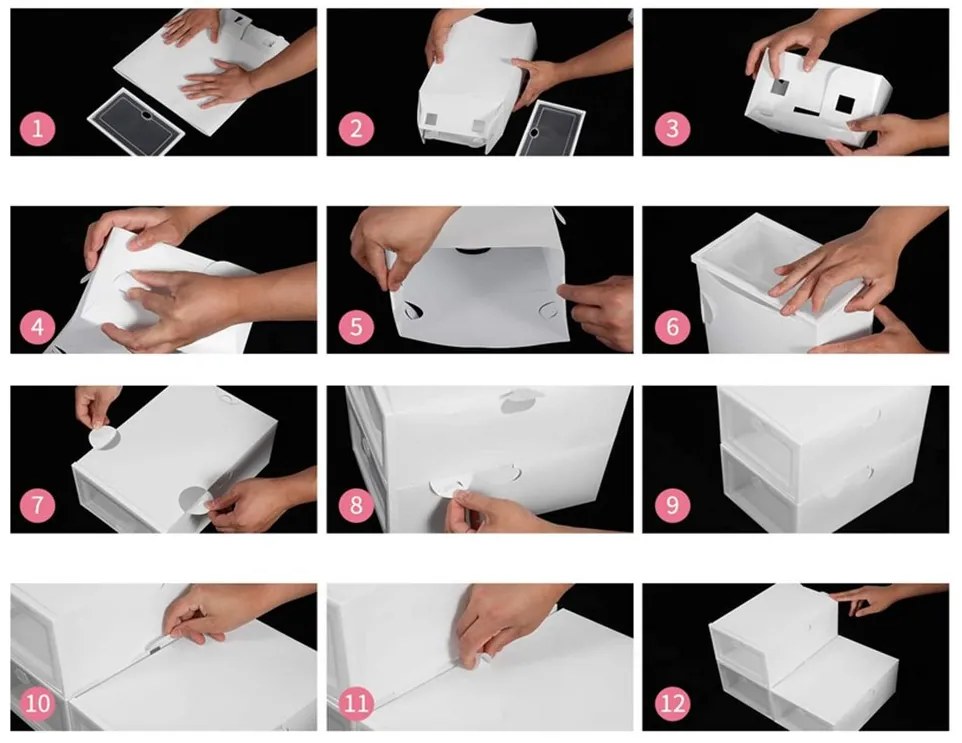 1
2
3
4
5
6
7
8
9
10
11
12