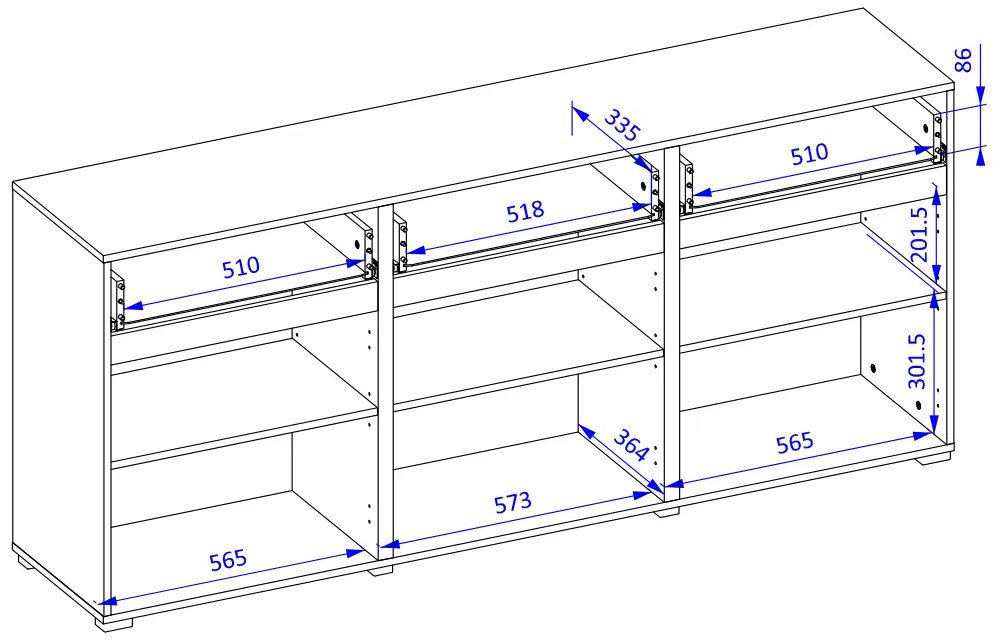 86
335
510
518
510
201.5
301.5
364
565
573
565