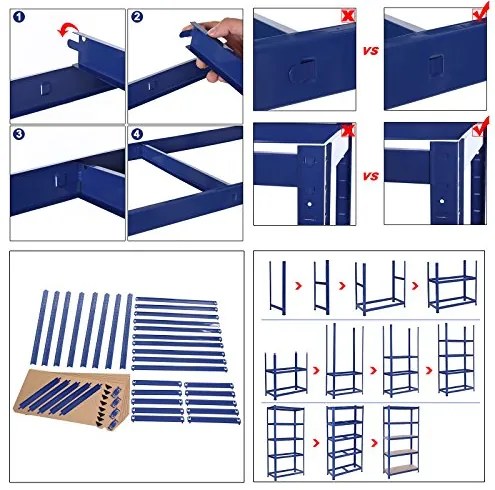 1

2

3

4

VS

VS