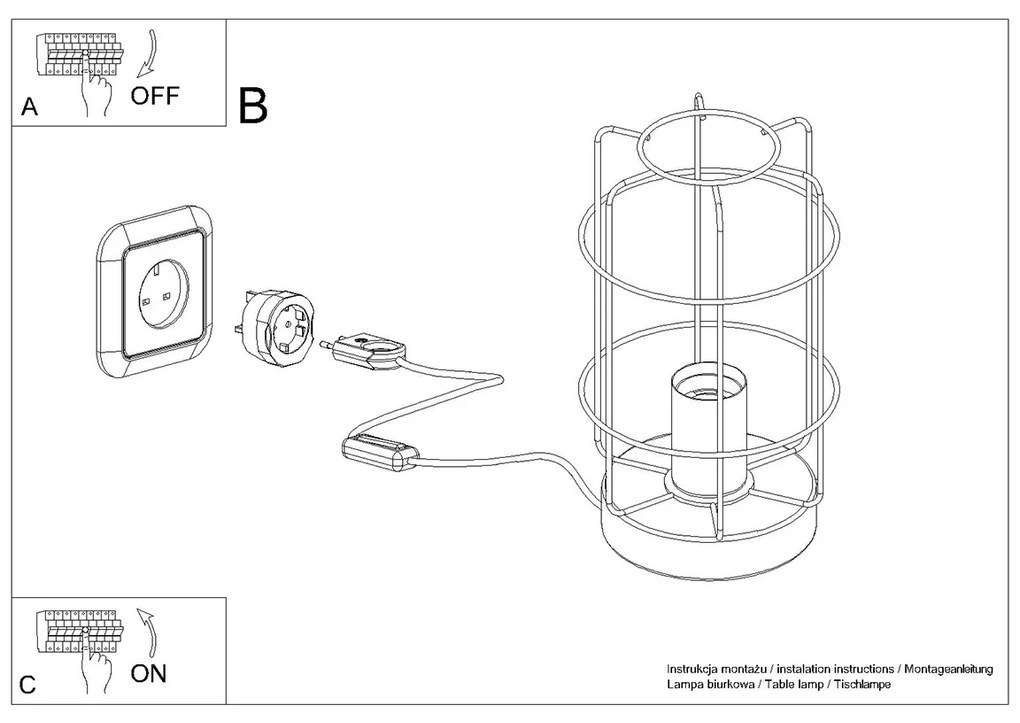 A OFF

B

C ON

Instrukcja montażu / instalation instructions / Montageanleitung
Lampa biurkowa / Table lamp / Tischlampe