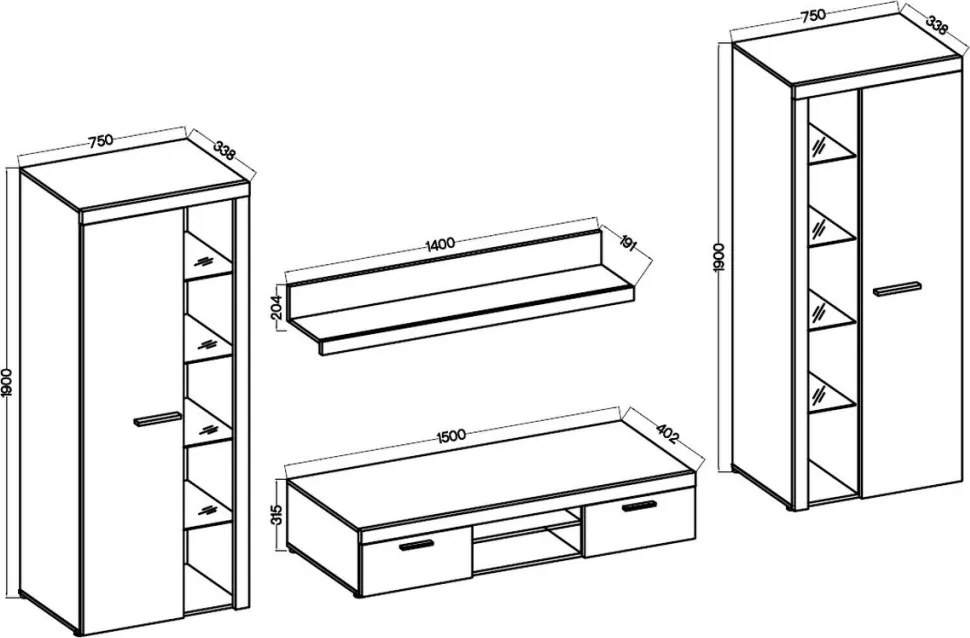 750
338
1900
1400
191
204
1500
402
315
750
338
1900