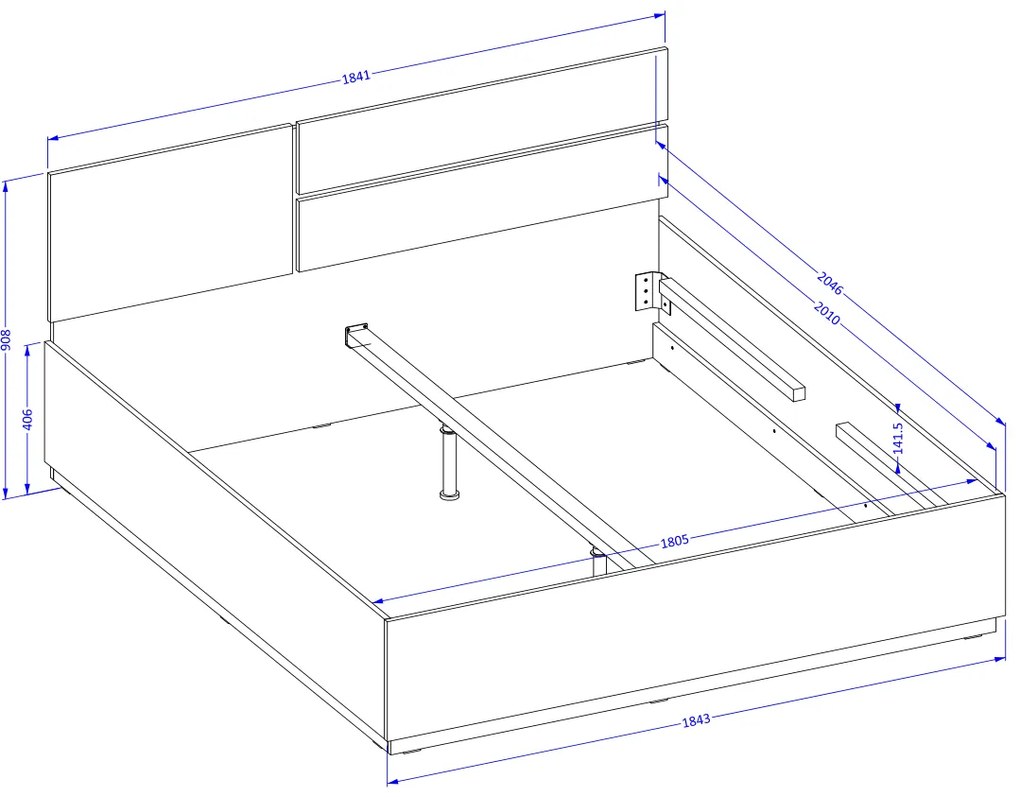 1841
908
406
2046
2010
141.5
1805
1843