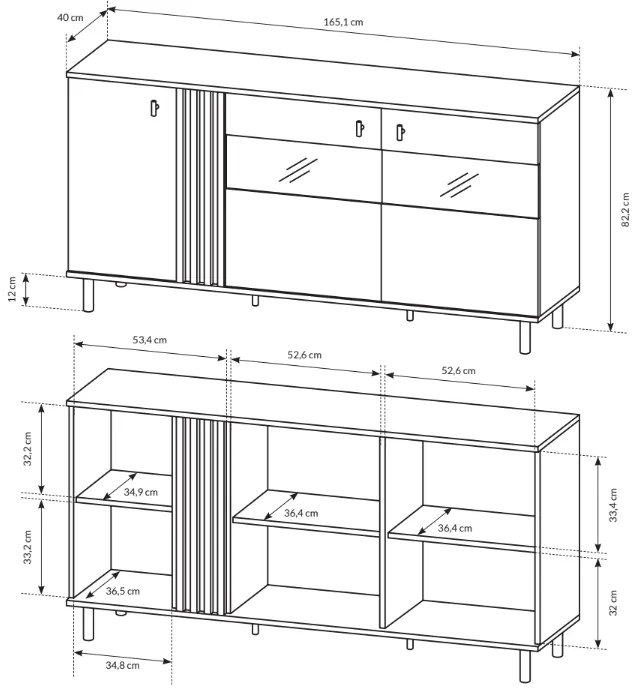 40 cm
165,1 cm
82,2 cm
12 cm
53,4 cm
52,6 cm
52,6 cm
32,2 cm
34,9 cm
36,4 cm
36,4 cm
33,4 cm
33,2 cm
36,5 cm
32 cm
34,8 cm