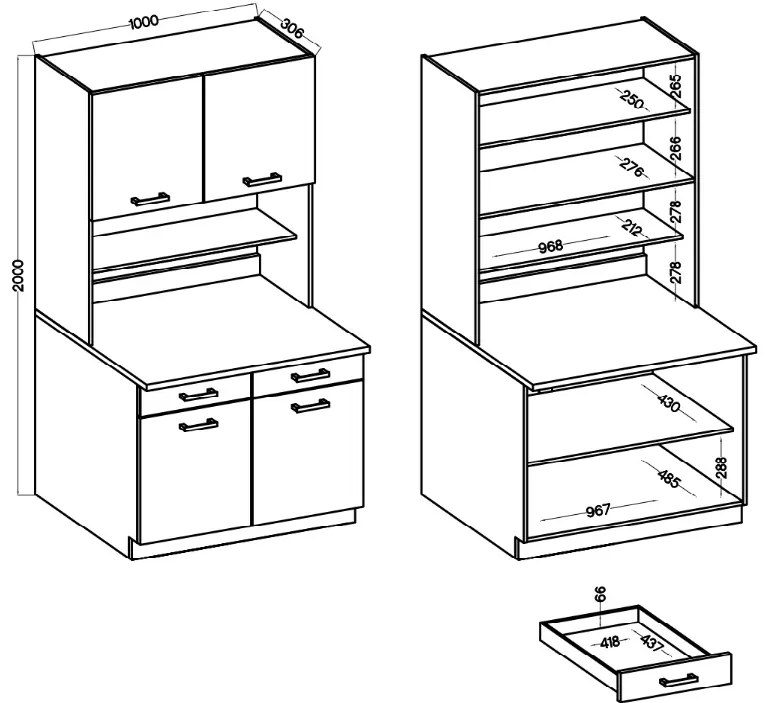 1000
306
2000
265
250
266
276
278
212
968
278
430
288
485
967
66
418
437