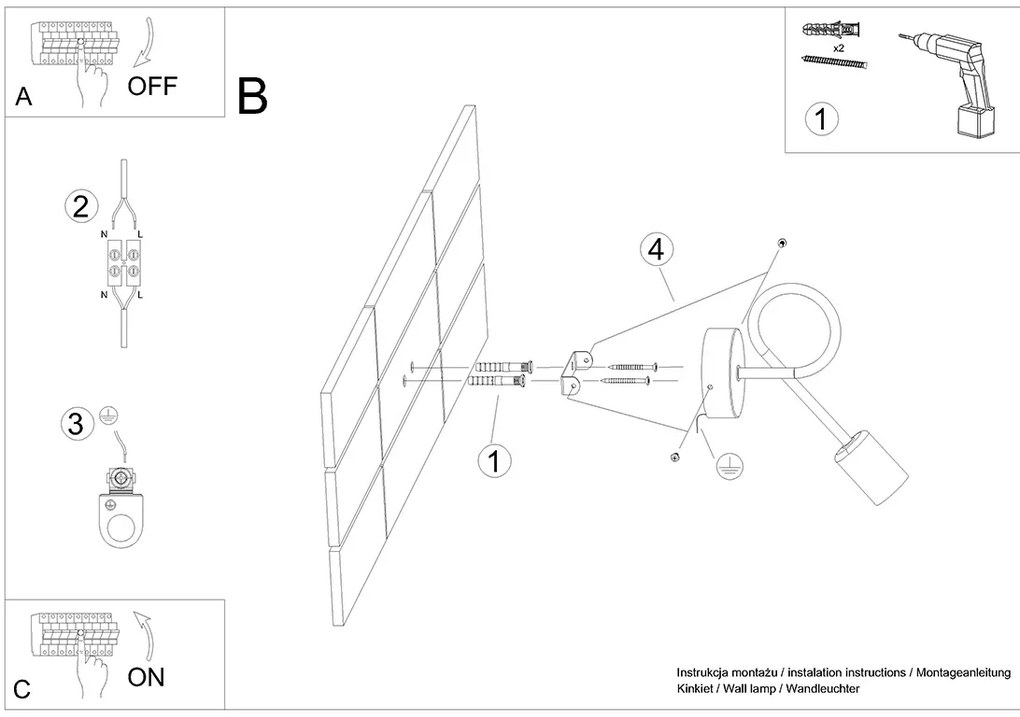 A
OFF

B

x2

1

2

N L

N L

3

4

1

C
ON

Instrukcja montażu / instalation instructions / Montageanleitung
Kinkiet / Wall lamp / Wandleuchter