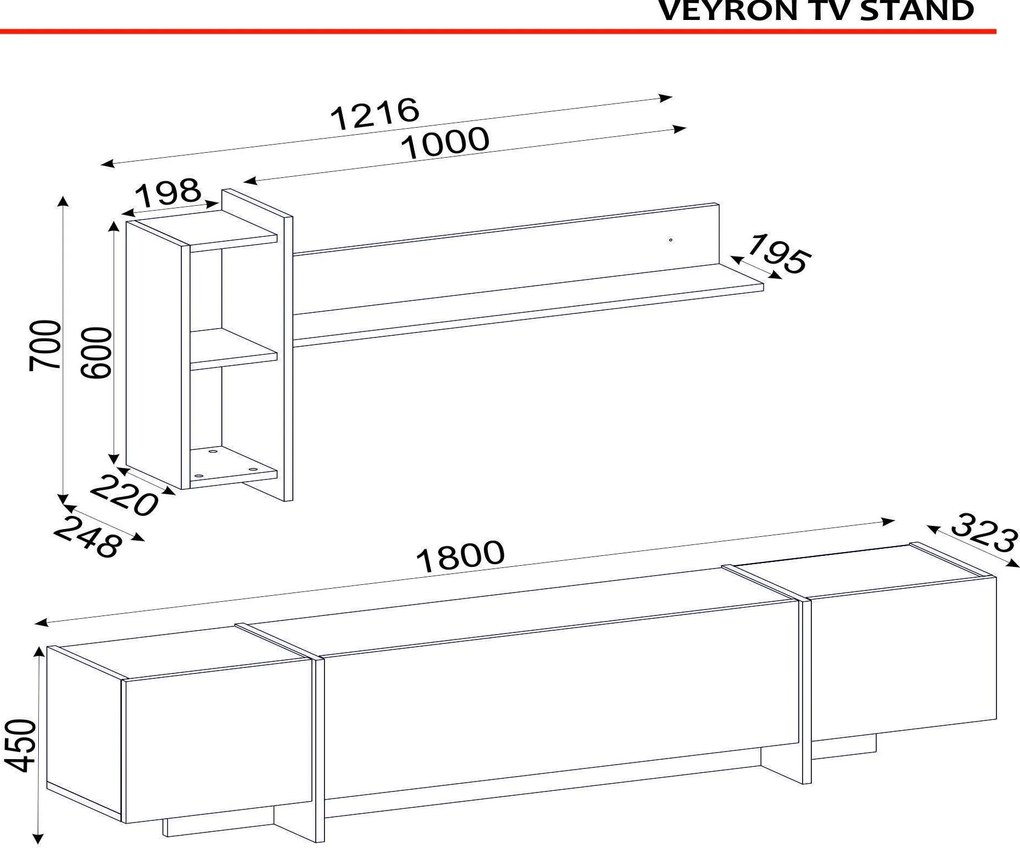 VEYRON TV STAND

1216
1000
198
195
700
600
220
248
1800
323
450