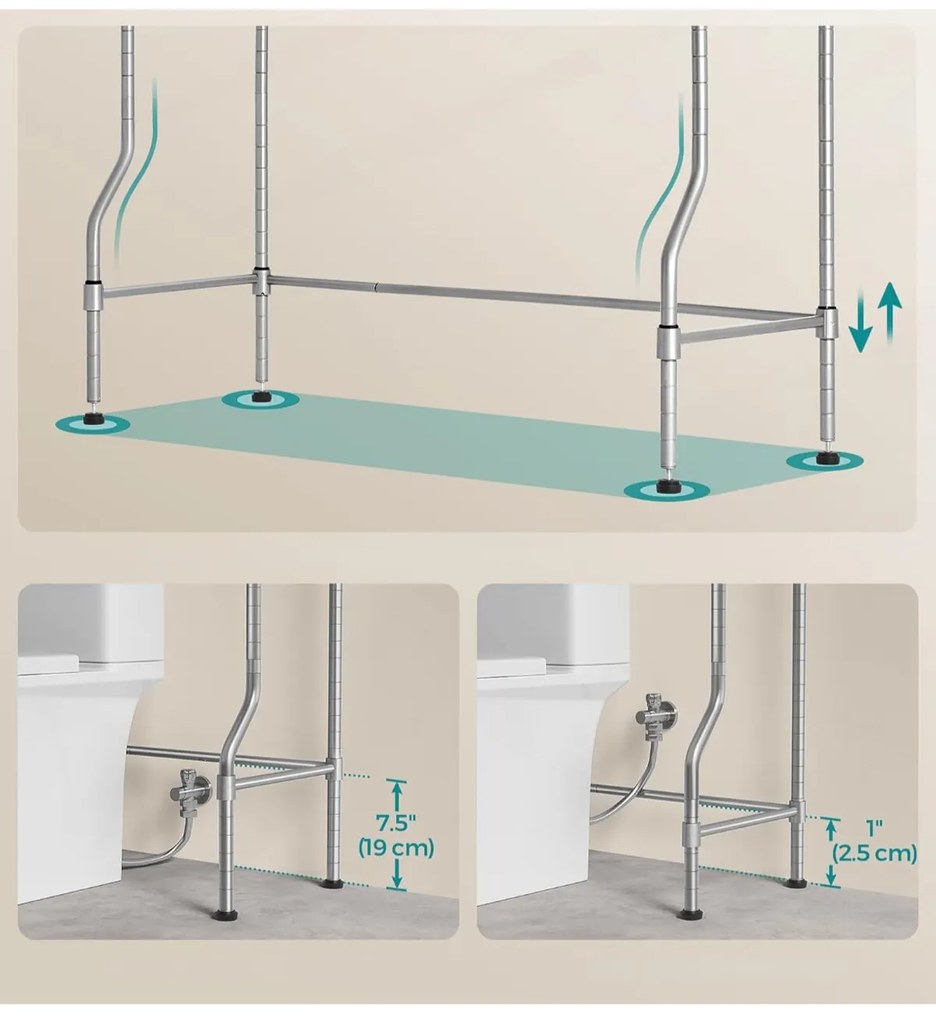 7.5"
(19 cm)

1"
(2.5 cm)