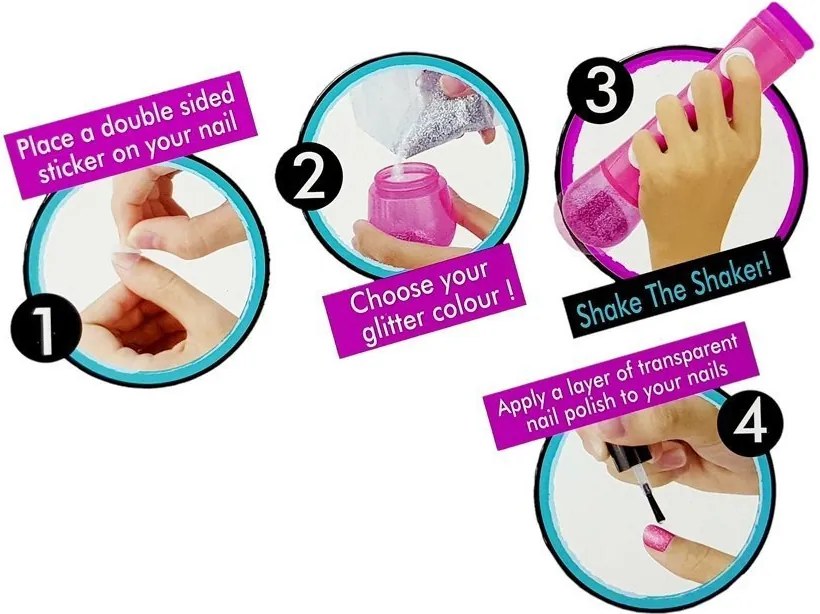 Place a double sided sticker on your nail

1

2

Choose your glitter colour !

3

Shake The Shaker!

Apply a layer of transparent nail polish to your nails

4