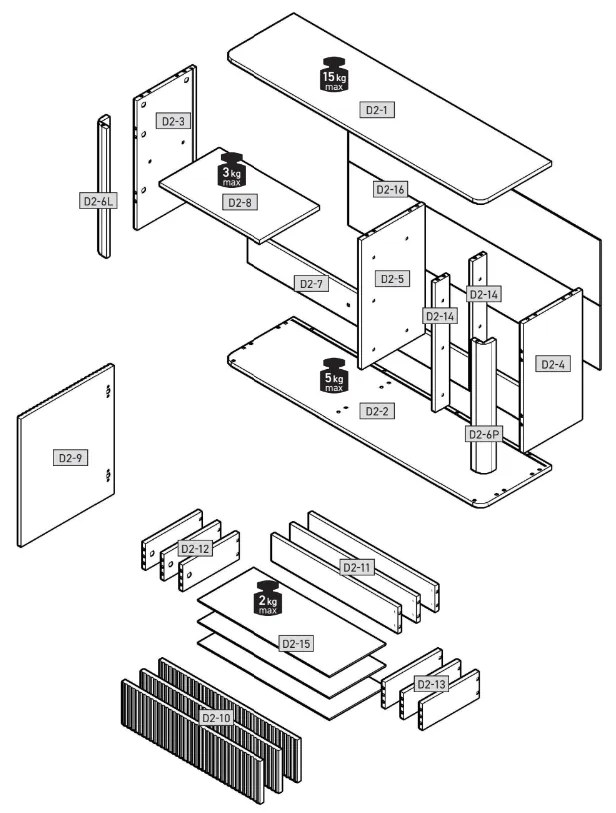 15 kg max

D2-1

D2-3

D2-6L

3 kg max

D2-8

D2-16

D2-7

D2-5

D2-14

D2-14

D2-4

5 kg max

D2-2

D2-6P

D2-9

D2-12

D2-11

2 kg max

D2-15

D2-13

D2-10