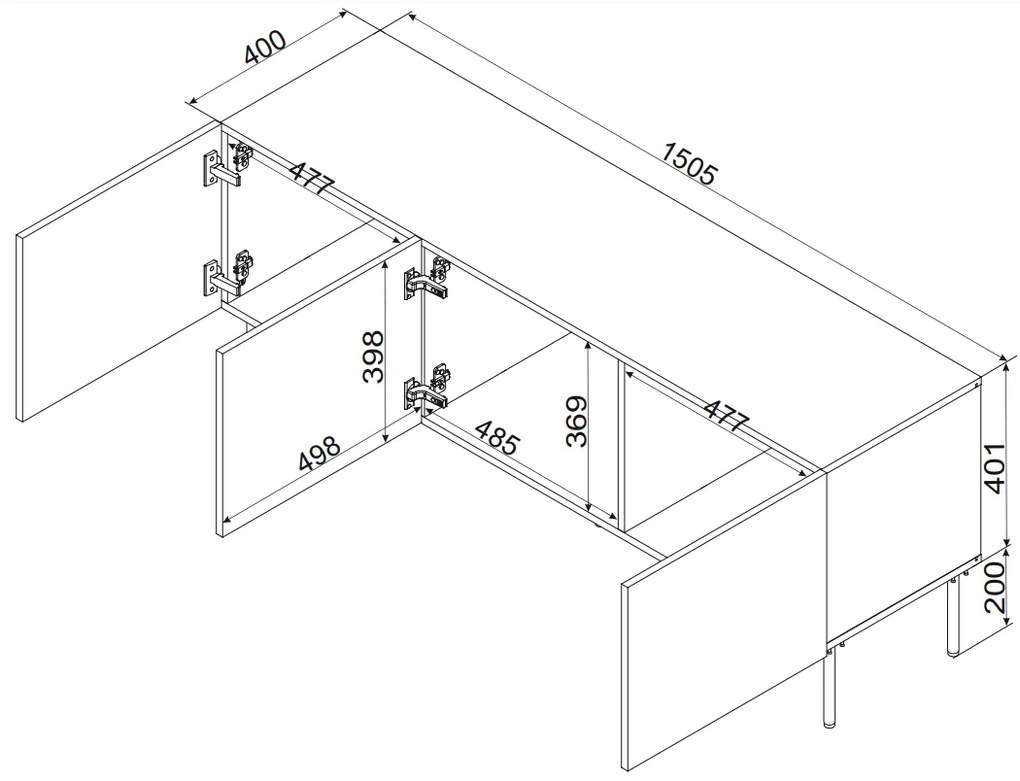 400
1505
477
398
498
485
369
477
401
200