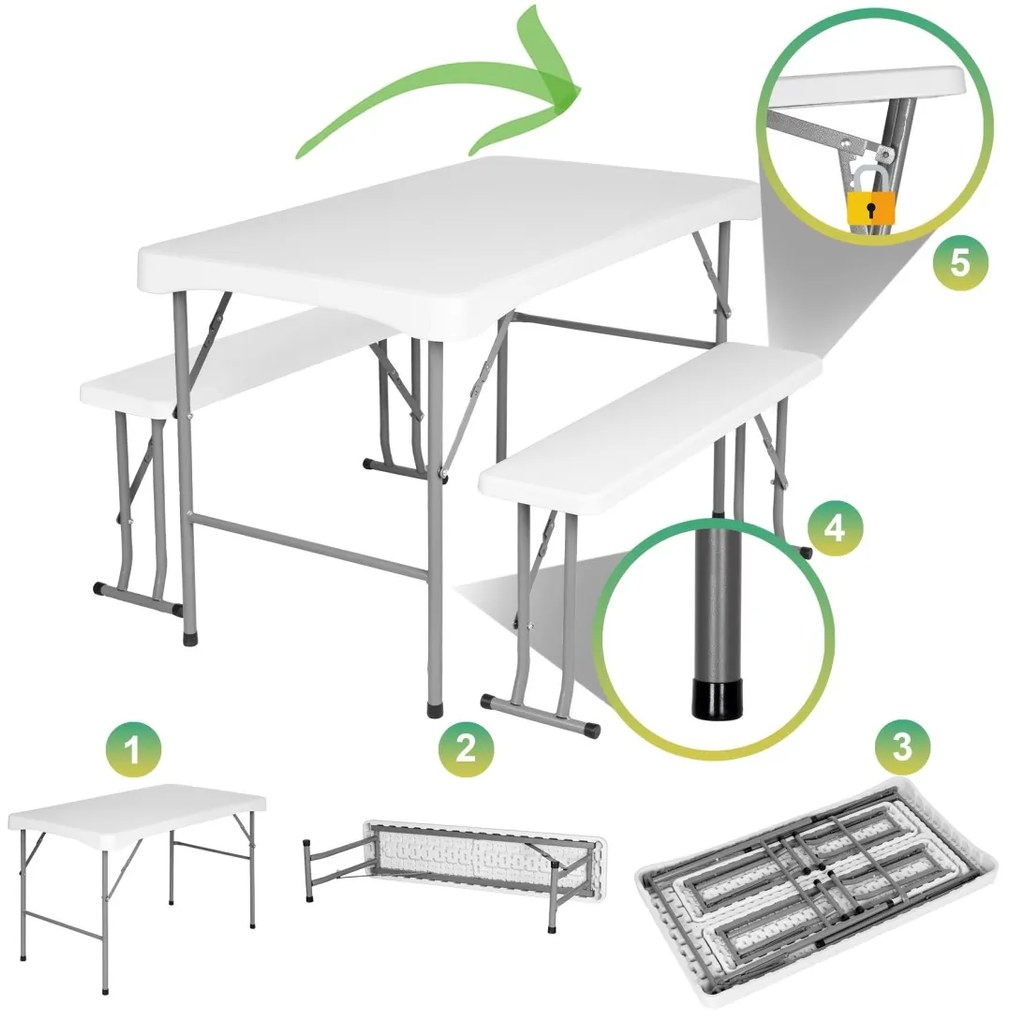 5

4

1

2

3