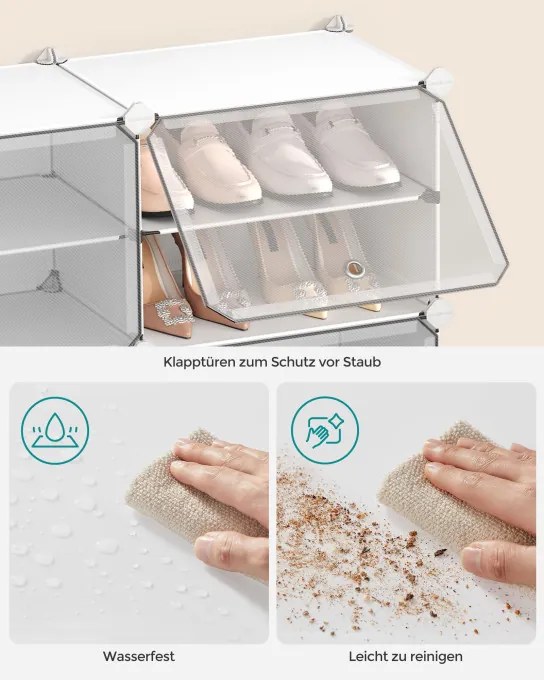 Klapptüren zum Schutz vor Staub

Wasserfest

Leicht zu reinigen