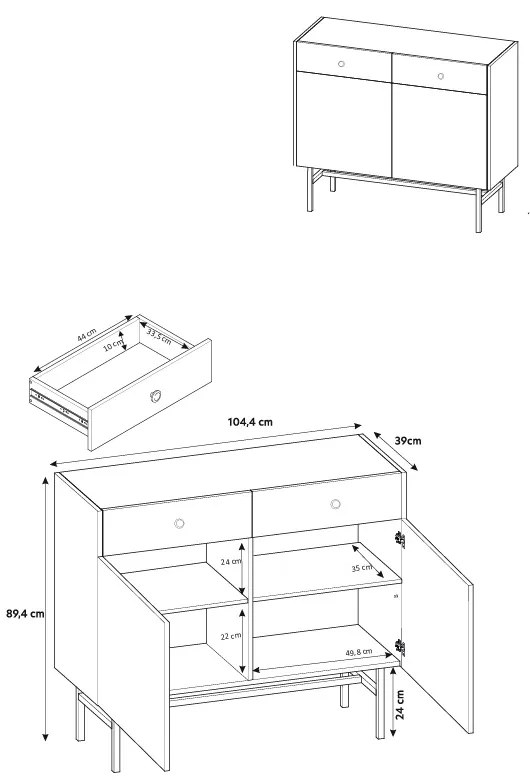 44 cm
10 cm
33,5 cm
104,4 cm
39cm
89,4 cm
24 cm
35 cm
22 cm
49,8 cm
24 cm