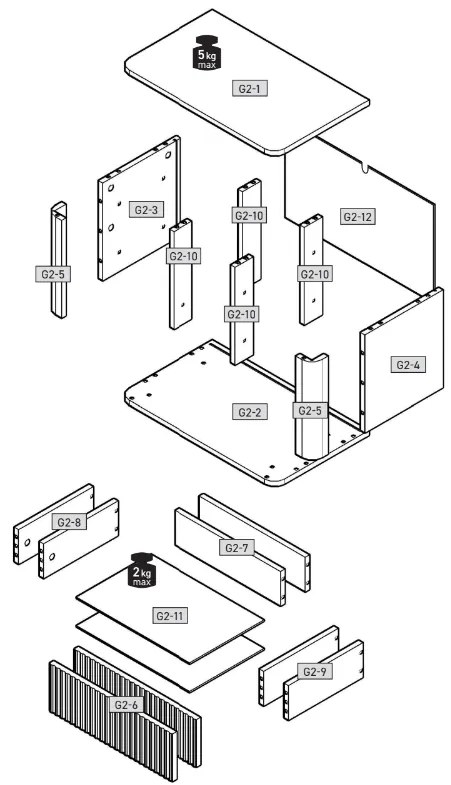 5 kg max

G2-1

G2-3

G2-10

G2-12

G2-5

G2-10

G2-10

G2-10

G2-4

G2-2

G2-5

G2-8

G2-7

2 kg max

G2-11

G2-9

G2-6