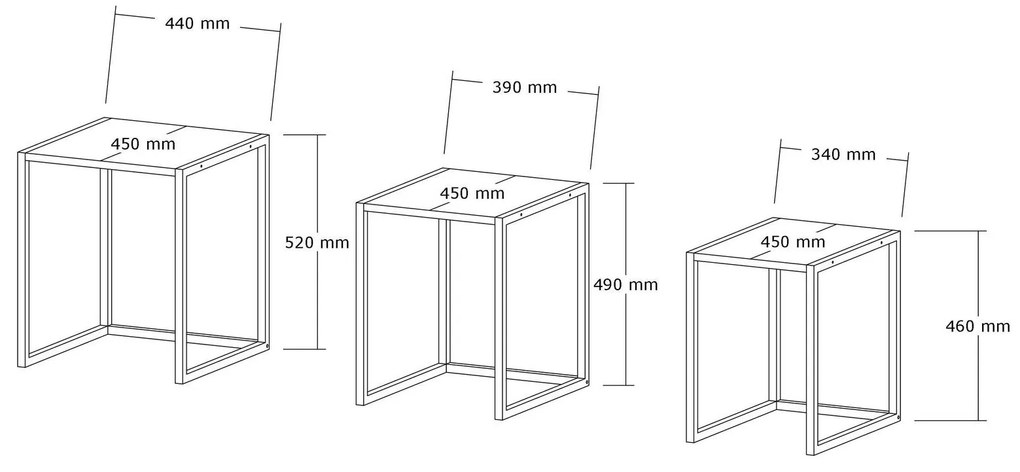 440 mm

450 mm

520 mm

390 mm

450 mm

490 mm

340 mm

450 mm

460 mm