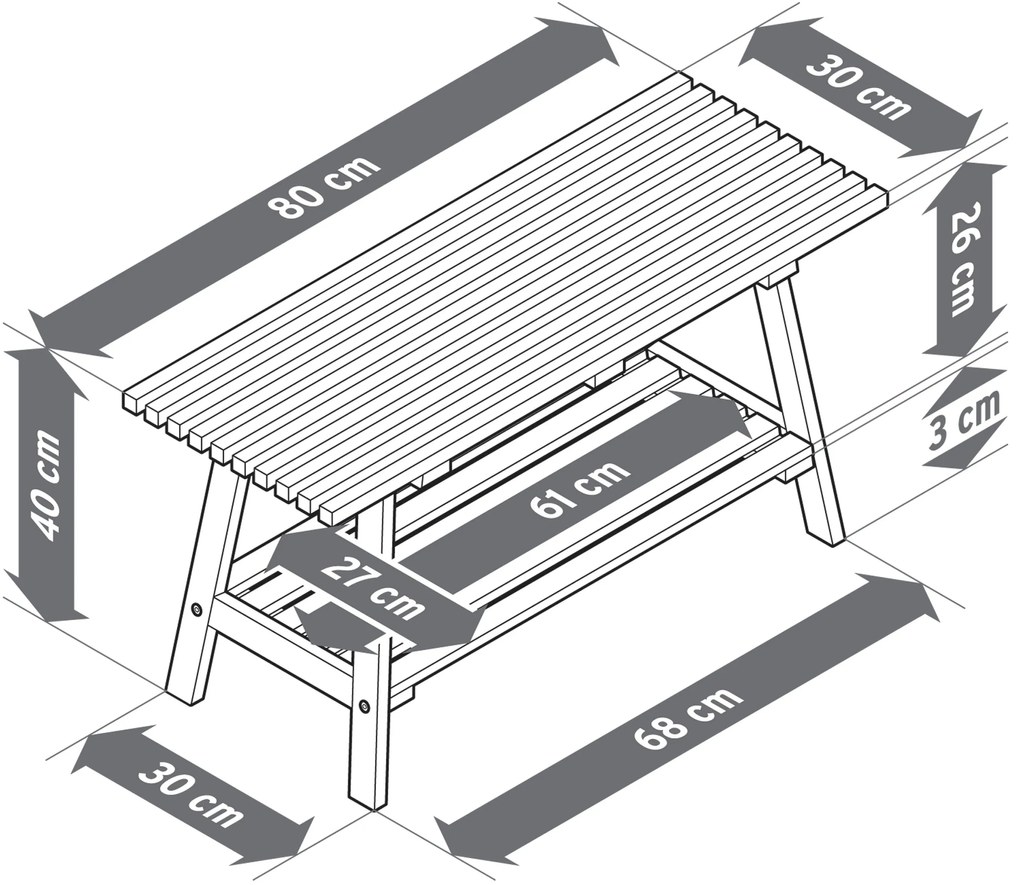 80 cm
30 cm
26 cm
3 cm
40 cm
61 cm
27 cm
68 cm
30 cm