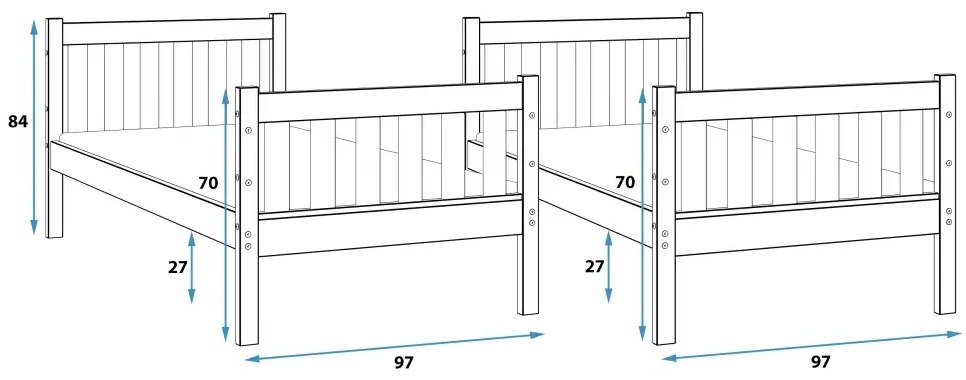 84
70
27
97
70
27
97