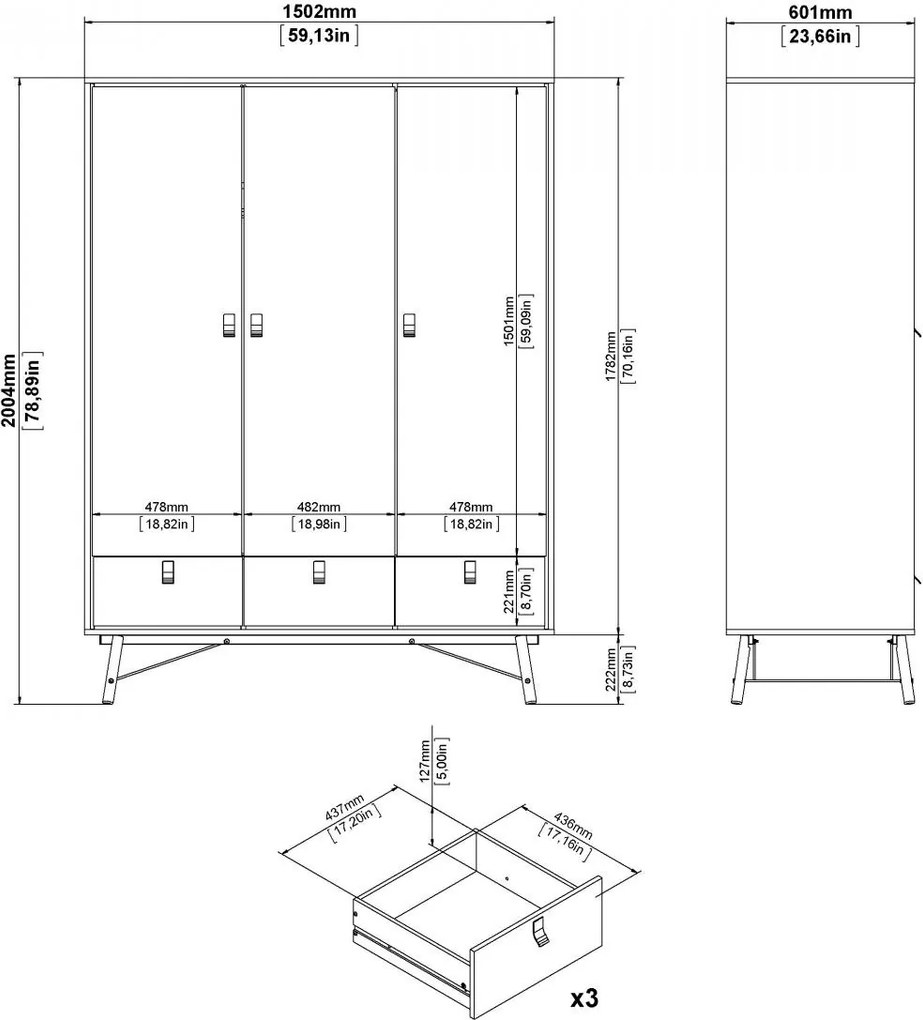 1502mm
[59,13in]

601mm
[23,66in]

2004mm
[78,89in]

1501mm
[59,09in]

1782mm
[70,16in]

478mm
[18,82in]

482mm
[18,98in]

478mm
[18,82in]

221mm
[8,70in]

222mm
[8,73in]

127mm
[5,00in]

437mm
[17,20in]

436mm
[17,16in]

x3