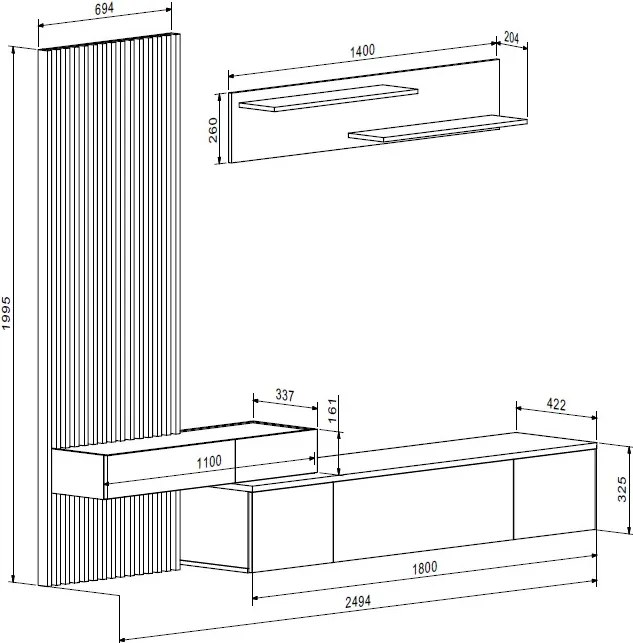 694
1400
204
260
1995
337
161
422
1100
325
1800
2494