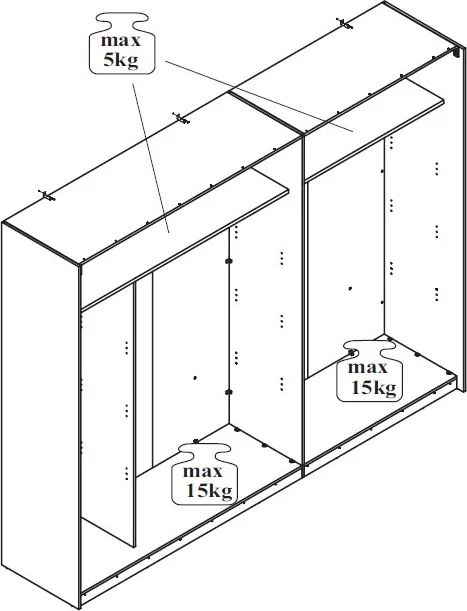 max
5kg

max
15kg

max
15kg