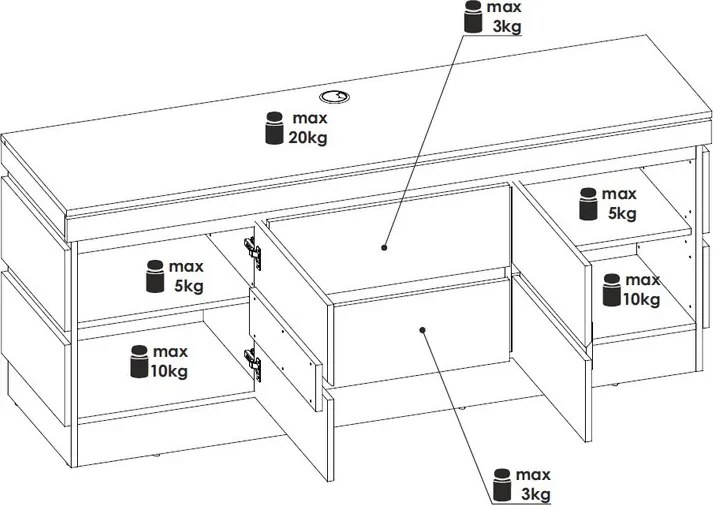 max 3kg

max 20kg

max 5kg

max 5kg

max 10kg

max 10kg

max 3kg