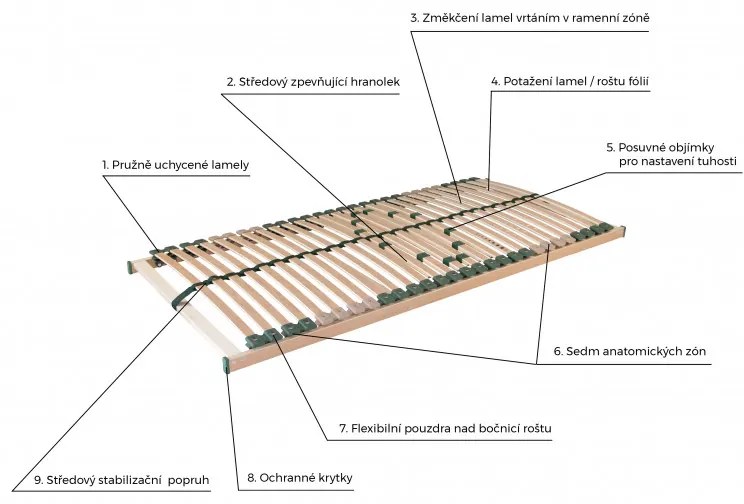 3. Změkčení lamel vrtáním v ramenní zóně

2. Středový zpevňující hranolek

4. Potažení lamel / roštu fólií

5. Posuvné objímky pro nastavení tuhosti

1. Pružně uchycené lamely

6. Sedm anatomických zón

7. Flexibilní pouzdra nad bočnicí roštu

9. Středový stabilizační popruh

8. Ochranné krytky