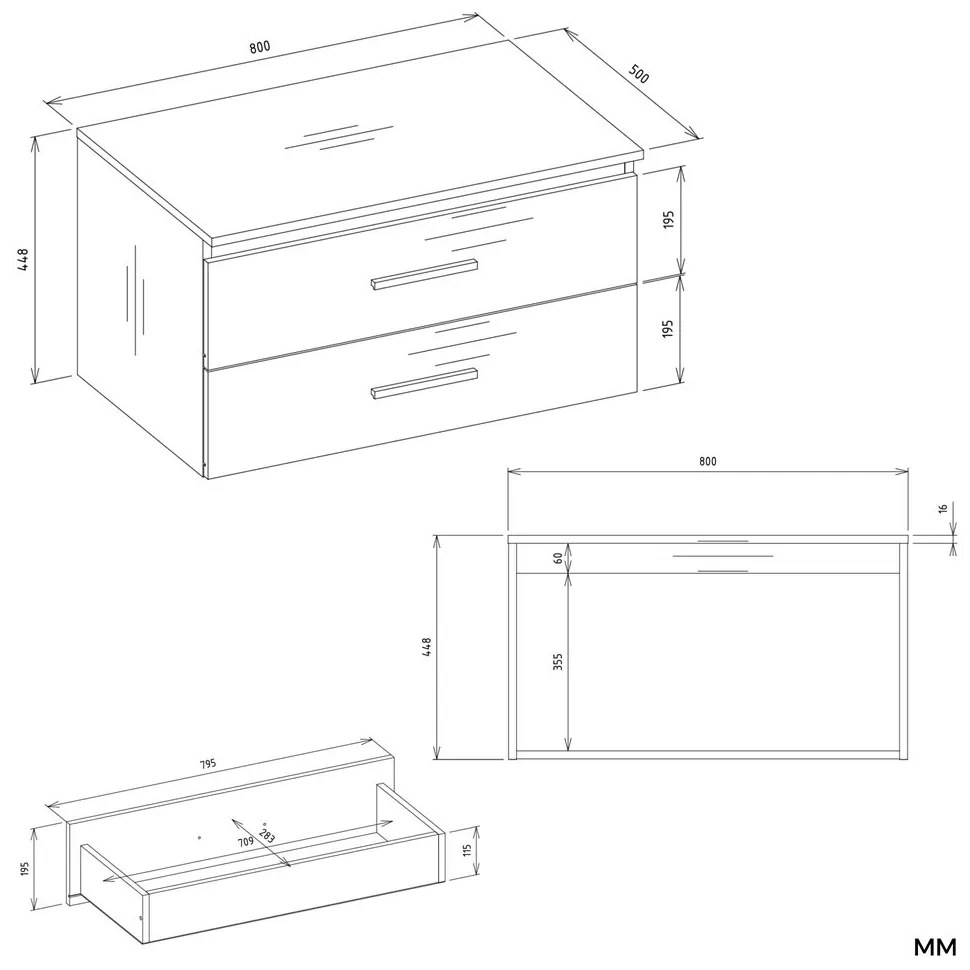 800
500
448
195
195
800
16
60
448
355
795
709
283
195
115
MM