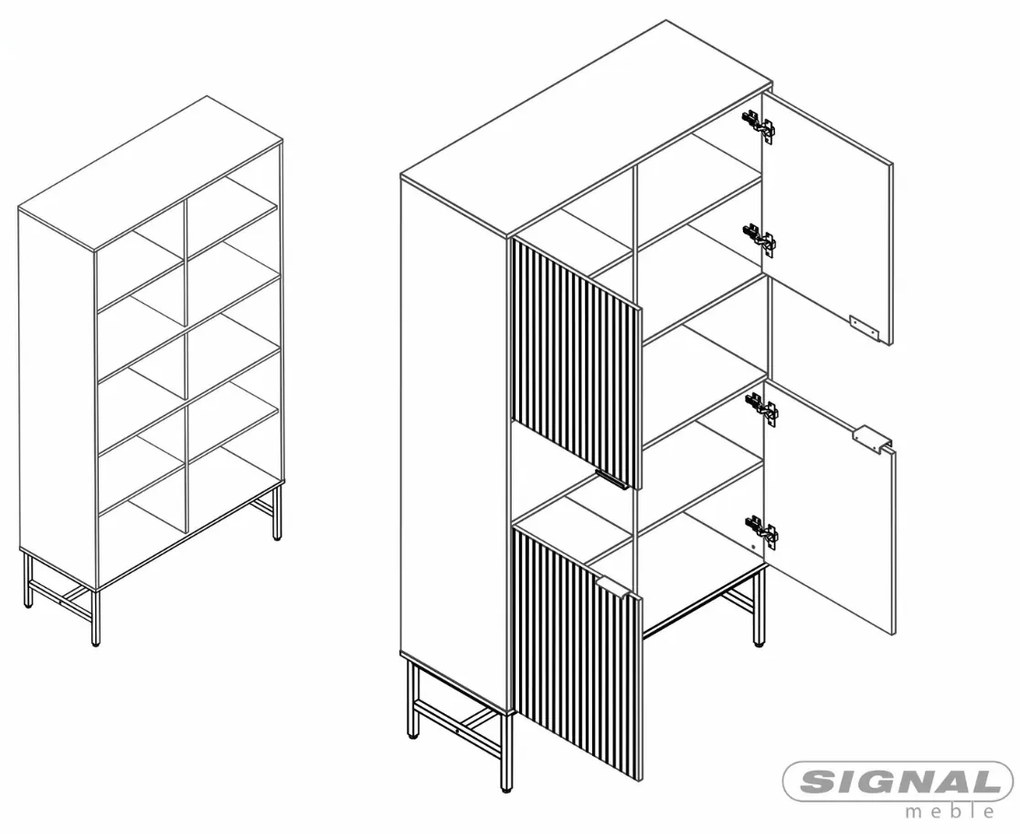 SIGNAL
meble