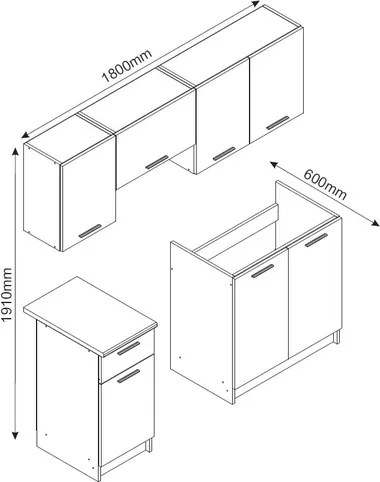 1800mm

600mm

1910mm