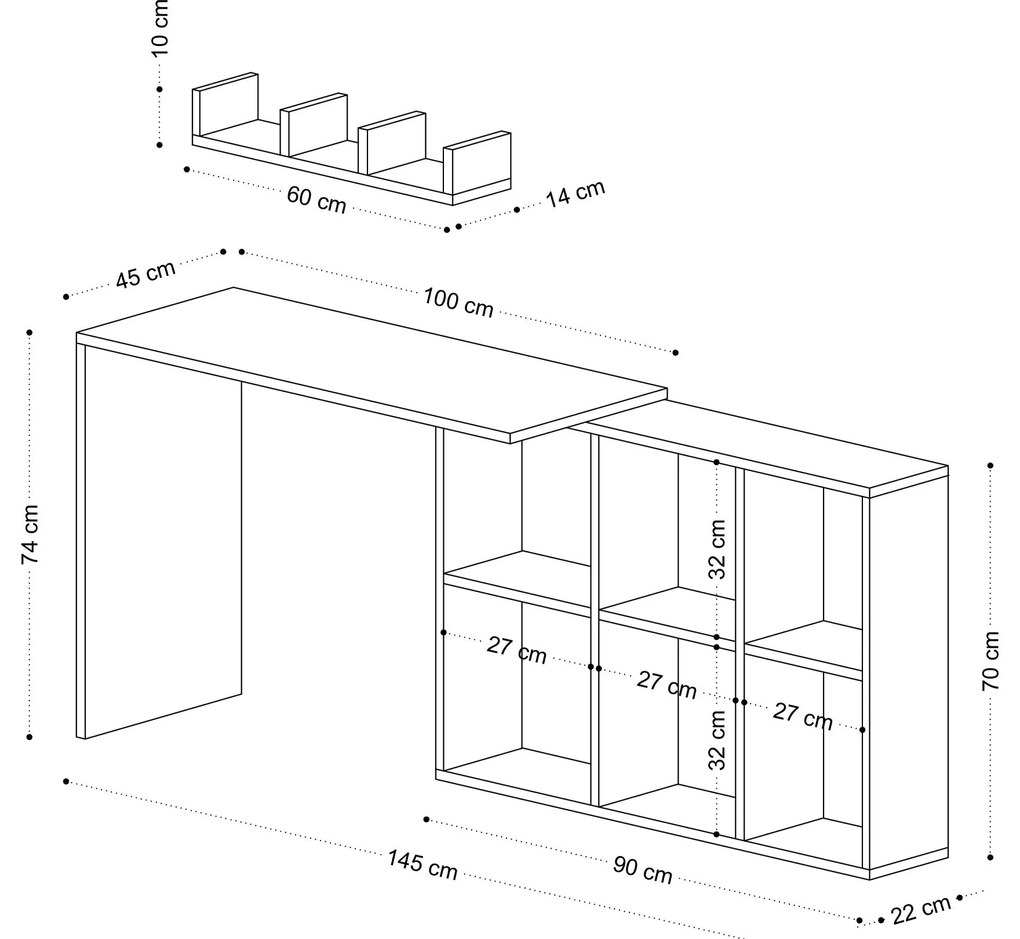 10 cm
60 cm
14 cm
45 cm
100 cm
74 cm
32 cm
27 cm
27 cm
27 cm
32 cm
70 cm
145 cm
90 cm
22 cm