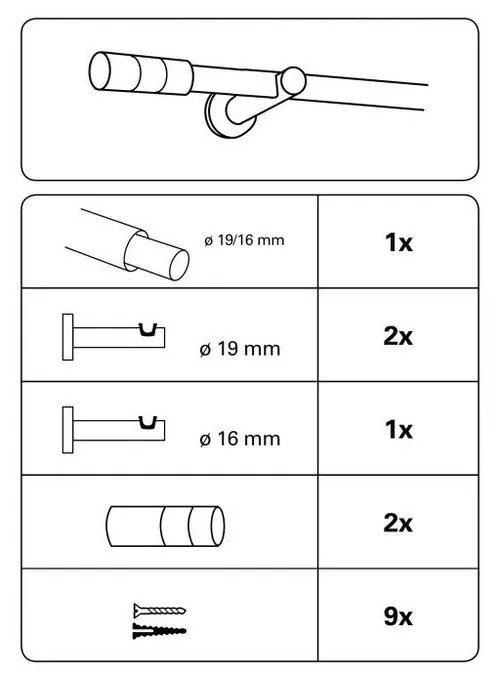 | | |
|---|---|
| ø 19/16 mm | 1x |
| ø 19 mm | 2x |
| ø 16 mm | 1x |
| | 2x |
| | 9x |