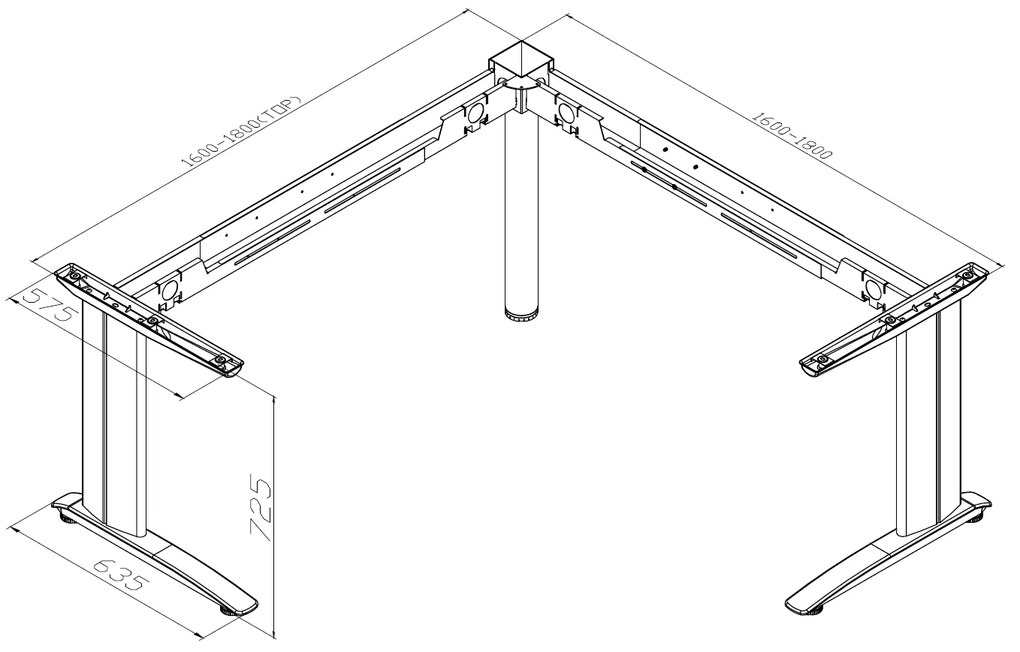 1600-1800(TOP)
1600-1800
575
725
635