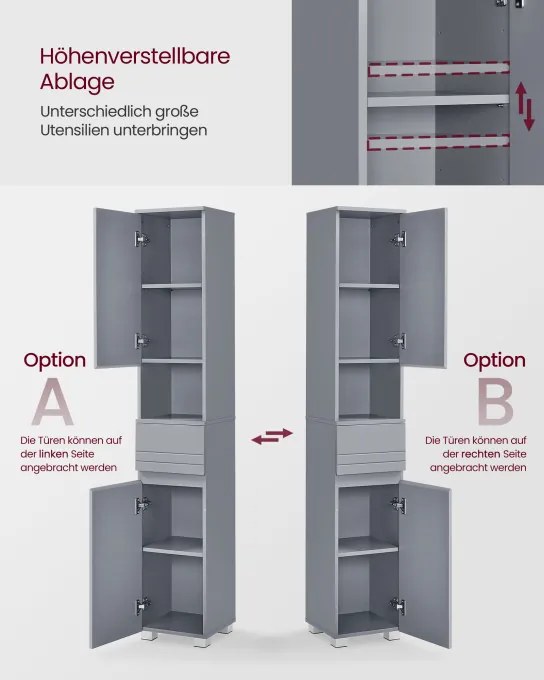 Höhenverstellbare Ablage

Unterschiedlich große Utensilien unterbringen

Option

A

Die Türen können auf der linken Seite angebracht werden

Option

B

Die Türen können auf der rechten Seite angebracht werden