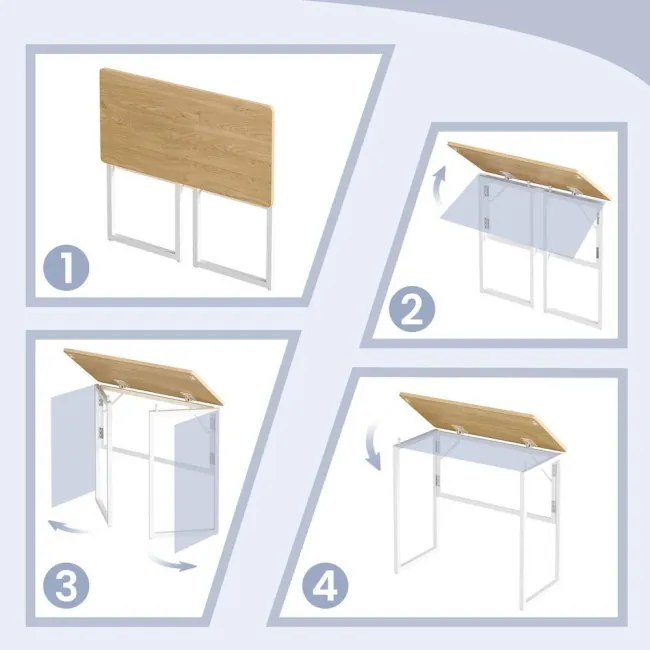 1

2

3

4