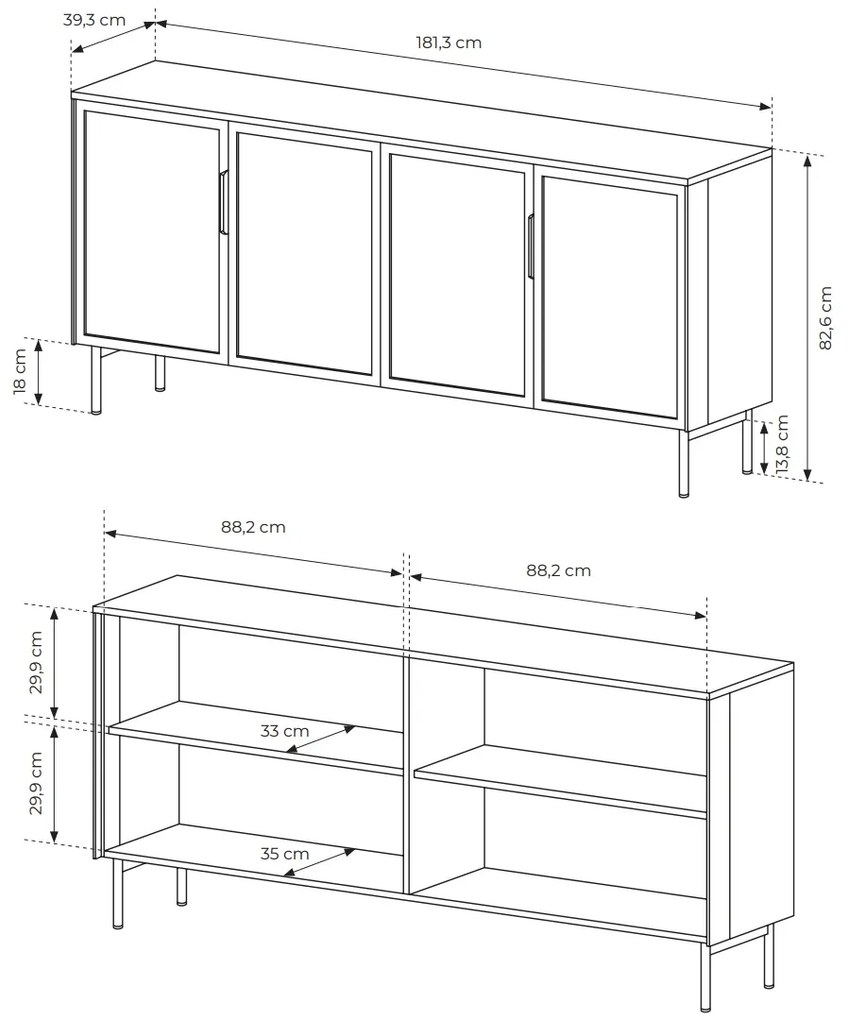 39,3 cm
181,3 cm
18 cm
82,6 cm
13,8 cm
88,2 cm
88,2 cm
29,9 cm
29,9 cm
33 cm
35 cm