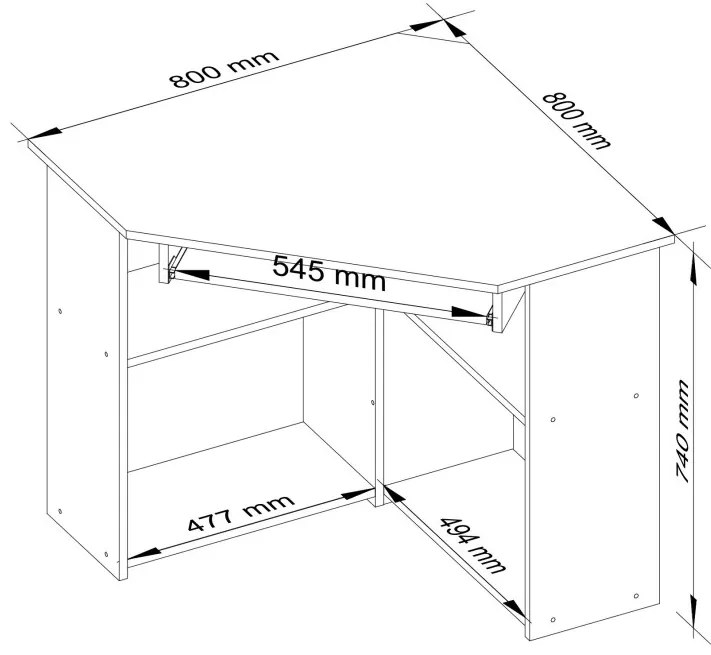 800 mm
800 mm
545 mm
740 mm
477 mm
494 mm