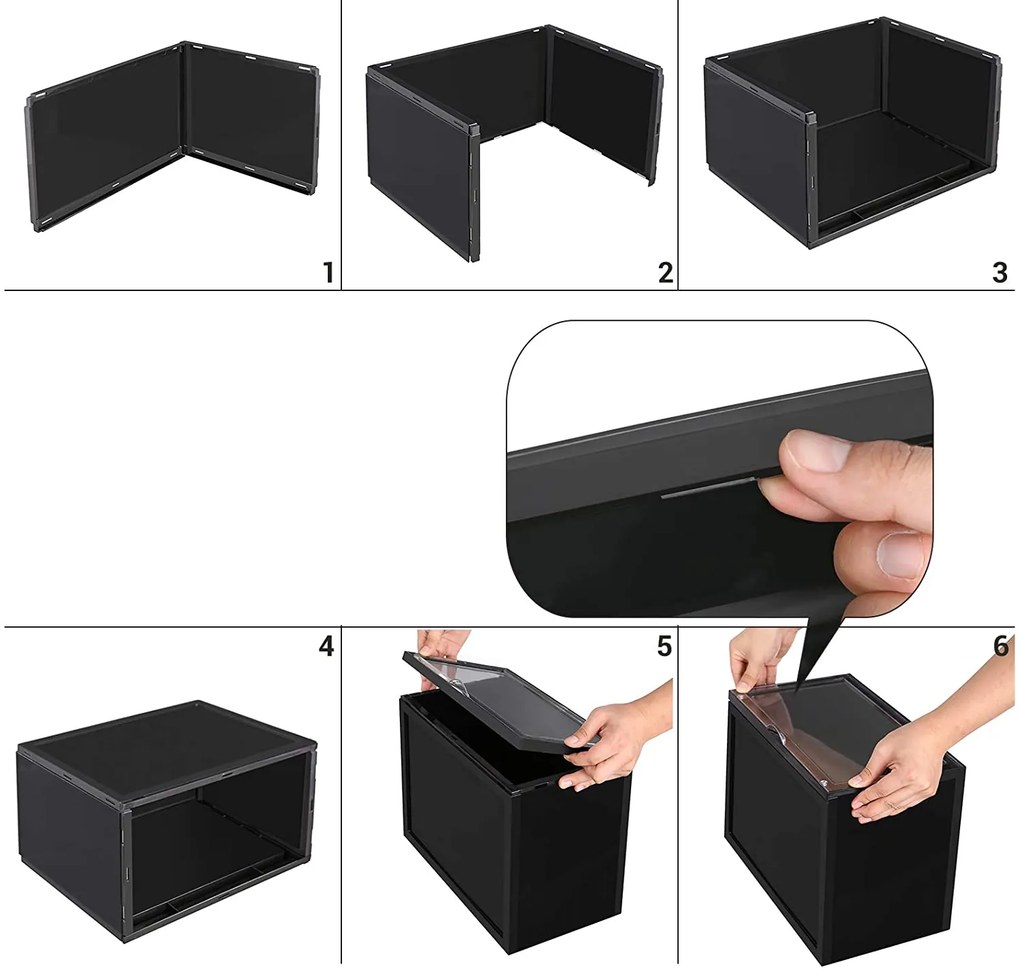 1

2

3

4

5

6